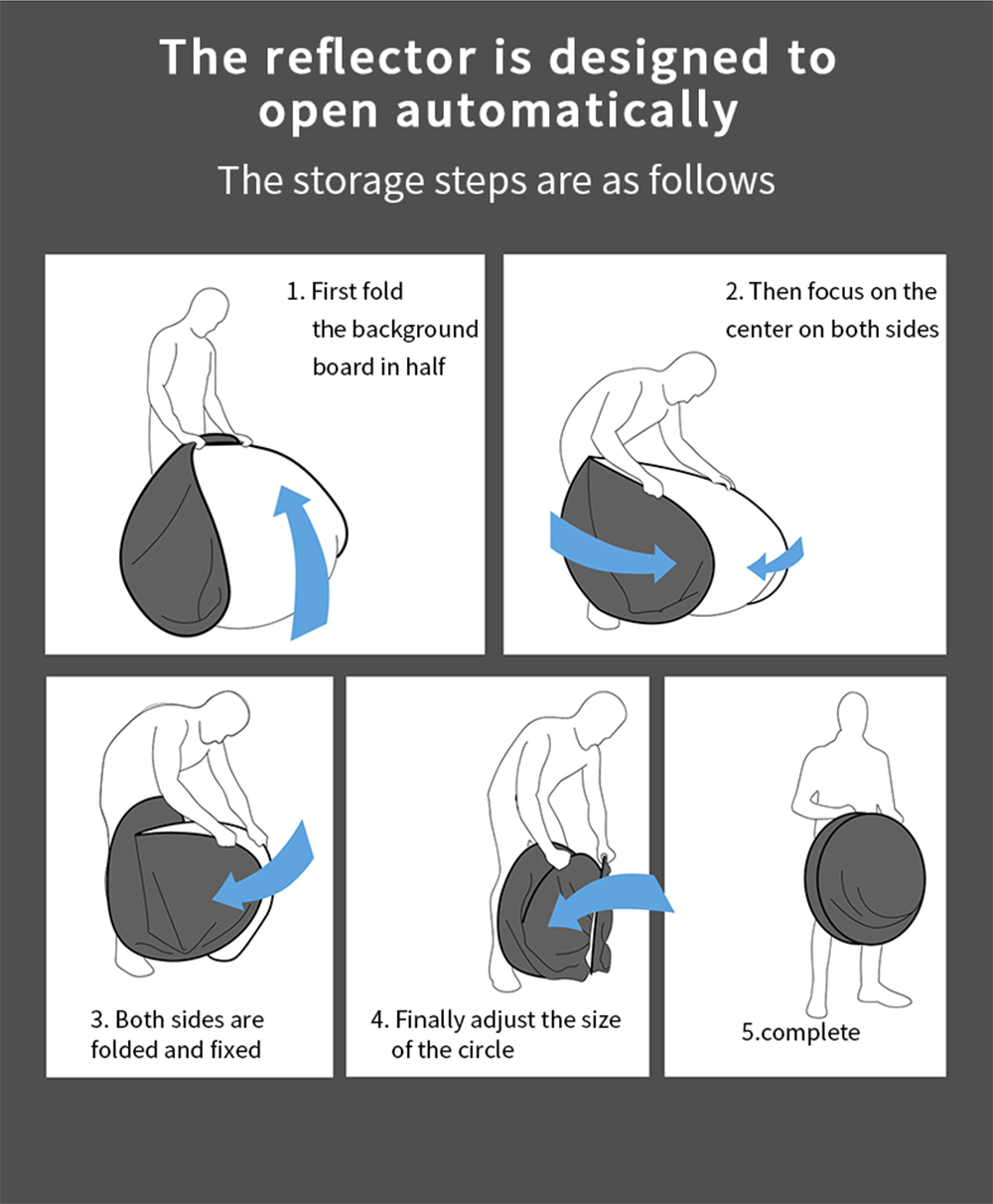 The reflector is designed to open automatically

The storage steps are as follows

1. First fold the background board in half

2. Then focus on the center on both sides

3. Both sides are folded and fixed

4. Finally adjust the size of the circle

5.complete