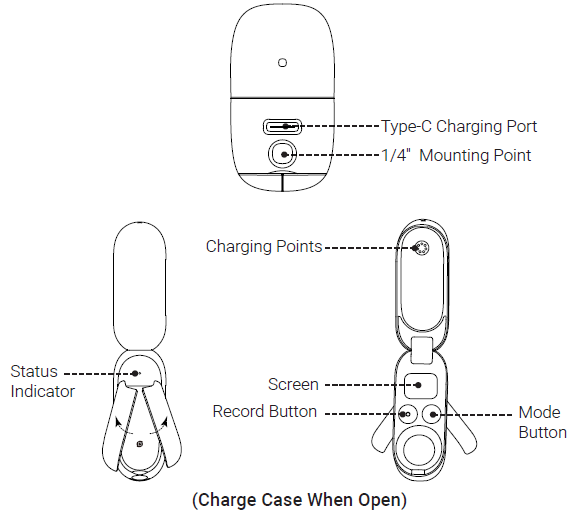 Type-C Charging Port
1/4" Mounting Point

Charging Points

Status Indicator

Screen

Record Button

Mode Button

(Charge Case When Open)